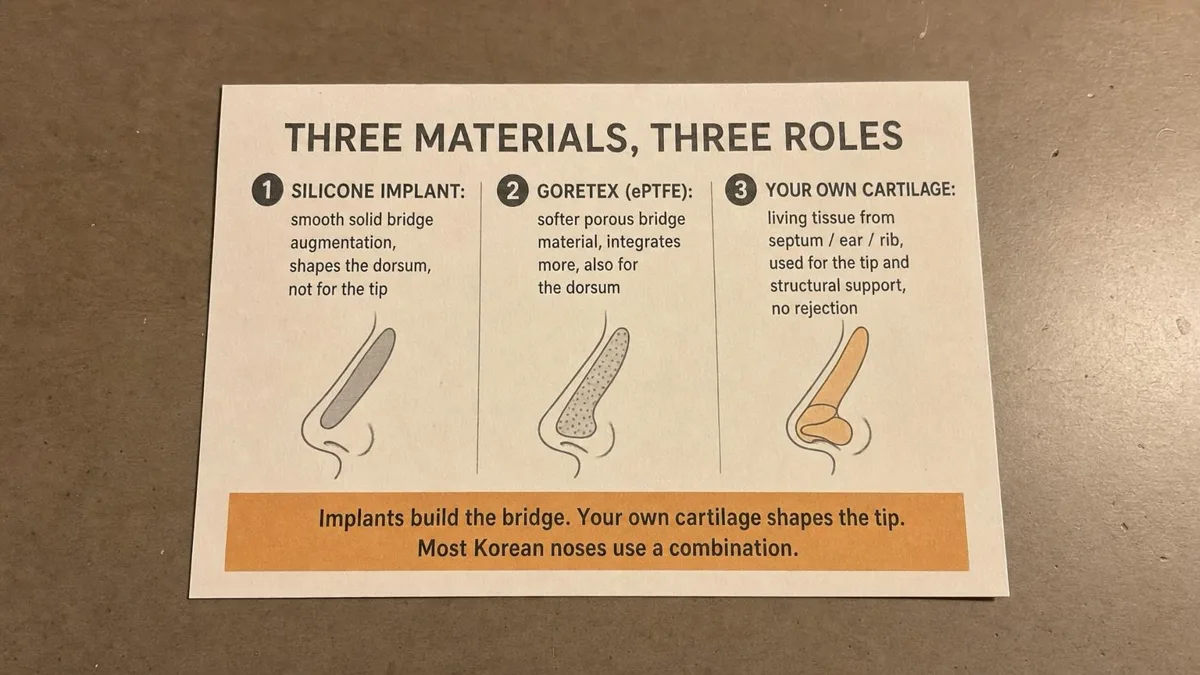 THREE MATERIALS, THREE ROLES

1 SILICONE IMPLANT: smooth solid bridge augmentation, shapes the dorsum, not for the tip

2 GORETEX (ePTFE): softer porous bridge material, integrates more, also for the dorsum

3 YOUR OWN CARTILAGE: living tissue from septum / ear / rib, used for the tip and structural support, no rejection

Implants build the bridge. Your own cartilage shapes the tip. Most Korean noses use a combination.